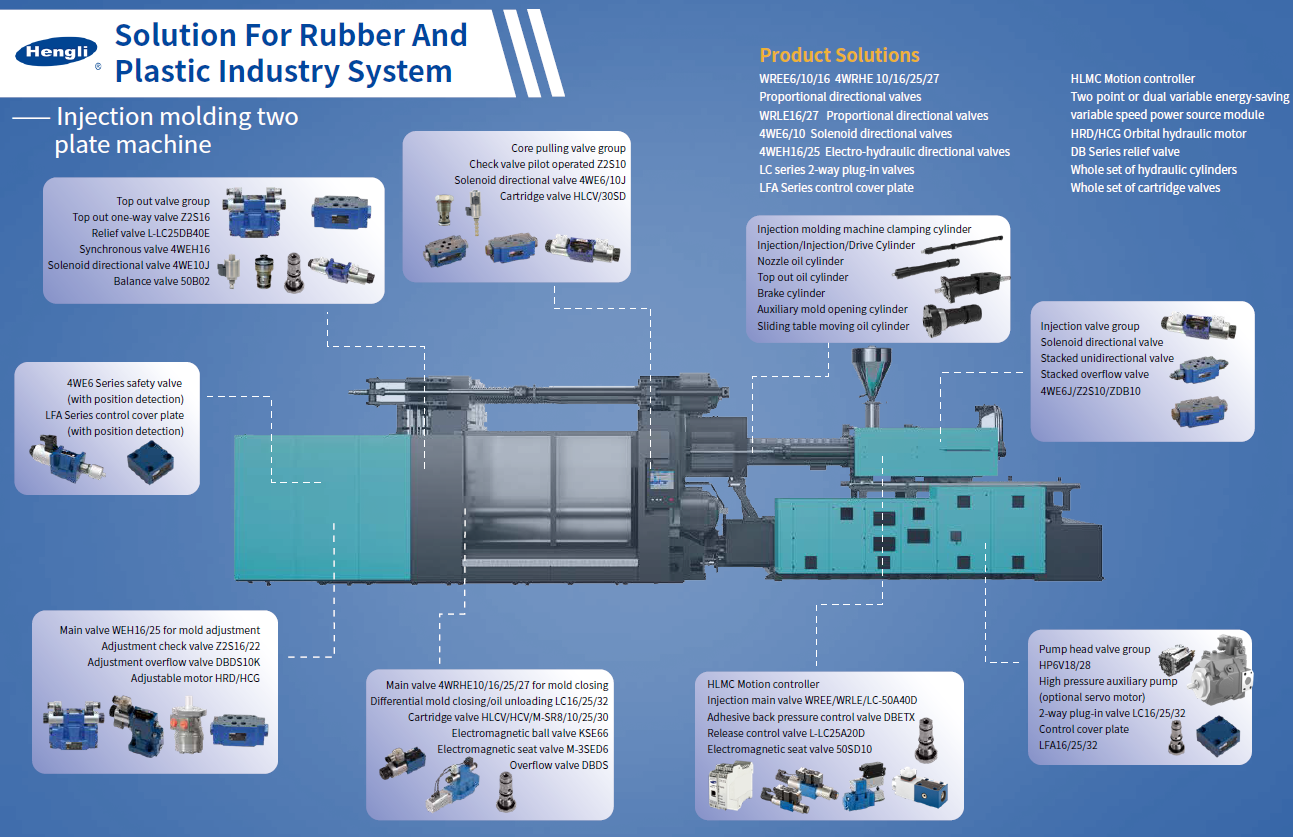 Hengli ®

Solution For Rubber And Plastic Industry System

Injection molding two plate machine

Product Solutions
WREE6/10/16 4WRHE 10/16/25/27
Proportional directional valves
WRLE16/27 Proportional directional valves
4WE6/10 Solenoid directional valves
4WEH16/25 Electro-hydraulic directional valves
LC series 2-way plug-in valves
LFA Series control cover plate

HLMC Motion controller
Two point or dual variable energy-saving variable speed power source module
HRD/HCG Orbital hydraulic motor
DB Series relief valve
Whole set of hydraulic cylinders
Whole set of cartridge valves

Top out valve group
Top out one-way valve Z2S16
Relief valve L-LC25DB40E
Synchronous valve 4WEH16
Solenoid directional valve 4WE10J
Balance valve 50B02

Core pulling valve group
Check valve pilot operated Z2S10
Solenoid directional valve 4WE6/10J
Cartridge valve HLCV/30SD

Injection molding machine clamping cylinder
Injection/Injection/Drive Cylinder
Nozzle oil cylinder
Top out oil cylinder
Brake cylinder
Auxiliary mold opening cylinder
Sliding table moving oil cylinder

Injection valve group
Solenoid directional valve
Stacked unidirectional valve
Stacked overflow valve
4WE6J/Z2S10/ZDB10

4WE6 Series safety valve (with position detection)
LFA Series control cover plate (with position detection)

Main valve WEH16/25 for mold adjustment
Adjustment check valve Z2S16/22
Adjustment overflow valve DBDS10K
Adjustable motor HRD/HCG

Main valve 4WRHE10/16/25/27 for mold closing
Differential mold closing/oil unloading LC16/25/32
Cartridge valve HLCV/HCV/M-SR8/10/25/30
Electromagnetic ball valve KSE66
Electromagnetic seat valve M-3SED6
Overflow valve DBDS

HLMC Motion controller
Injection main valve WREE/WRLE/LC-50A40D
Adhesive back pressure control valve DBETX
Release control valve L-LC25A20D
Electromagnetic seat valve 50SD10

Pump head valve group
HP6V18/28
High pressure auxiliary pump (optional servo motor)
2-way plug-in valve LC16/25/32
Control cover plate
LFA16/25/32